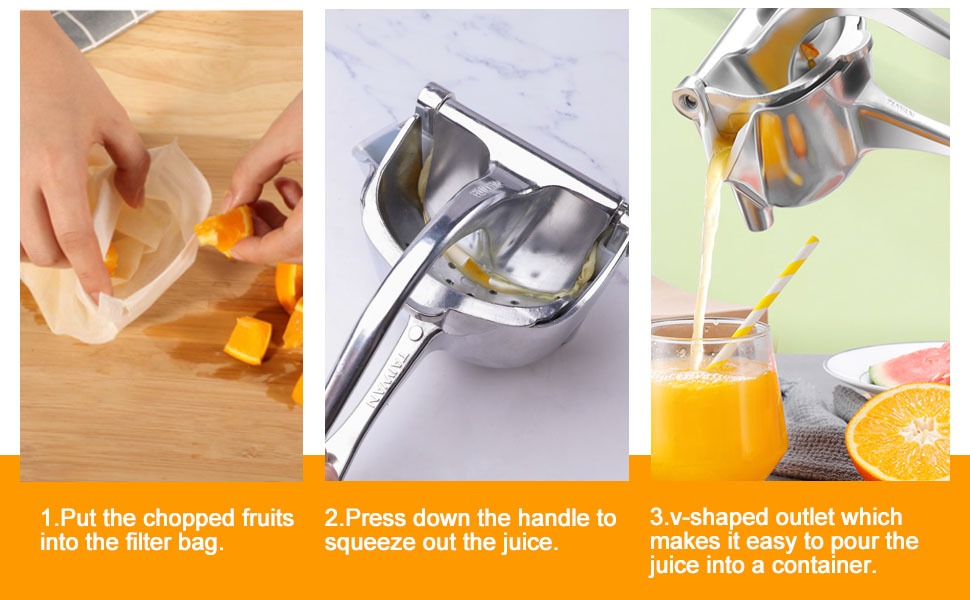 TAIWAN

1.Put the chopped fruits into the filter bag.

2.Press down the handle to squeeze out the juice.

3.v-shaped outlet which makes it easy to pour the juice into a container.